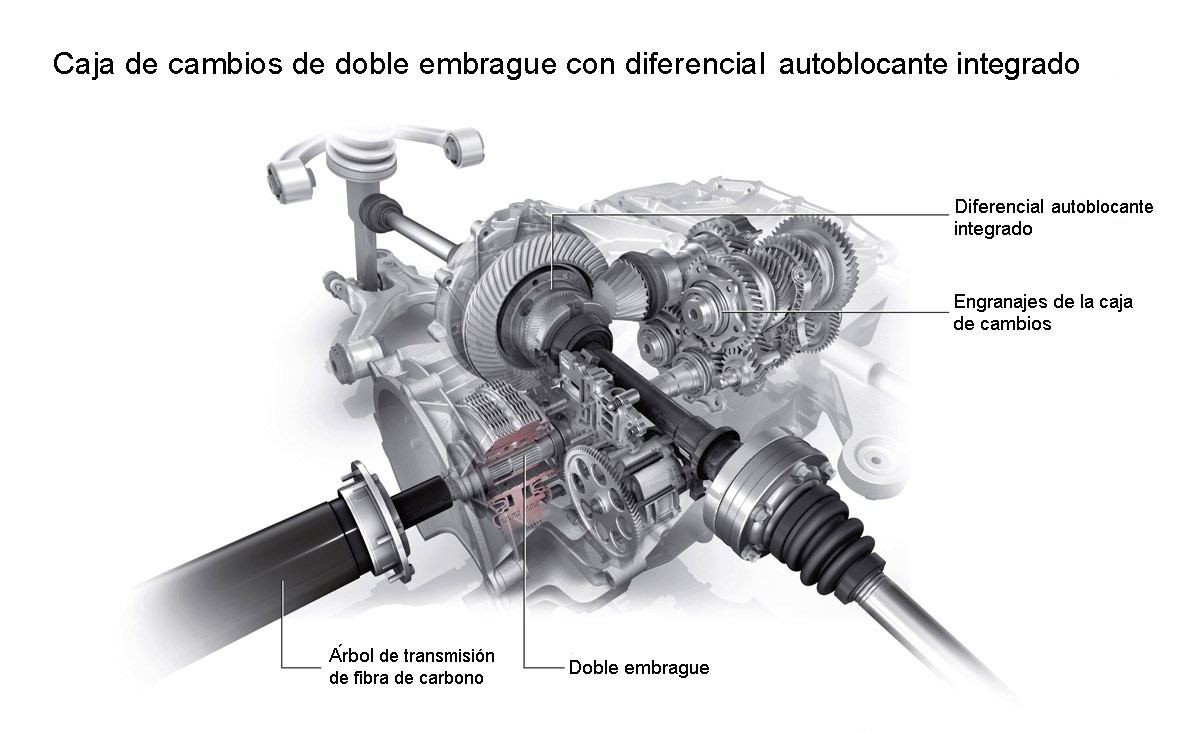 Caja de cambios de doble embrague con diferencial autoblocante integrado

Diferencial autoblocante integrado

Engranajes de la caja de cambios

Árbol de transmisión de fibra de carbono

Doble embrague